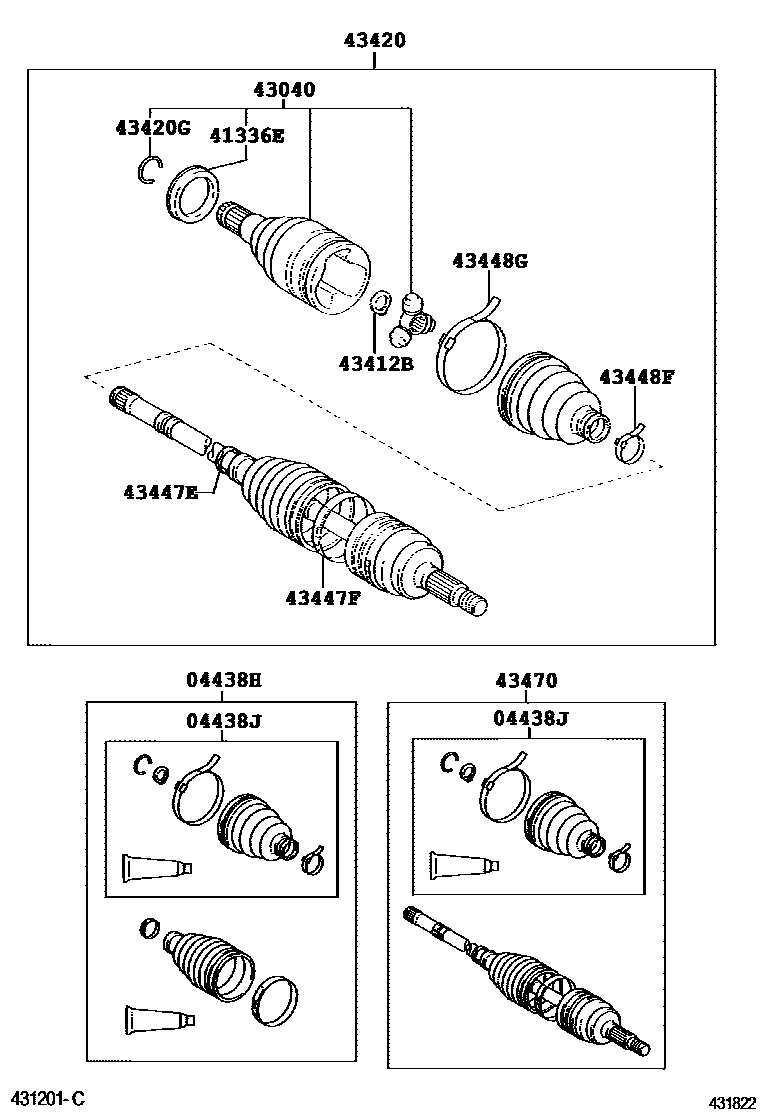 43420

43040

43420G

41336E

43448G

43412B

43448F

43447E

43447F

04438H

04438J

43470

04438J

431201-C

431822